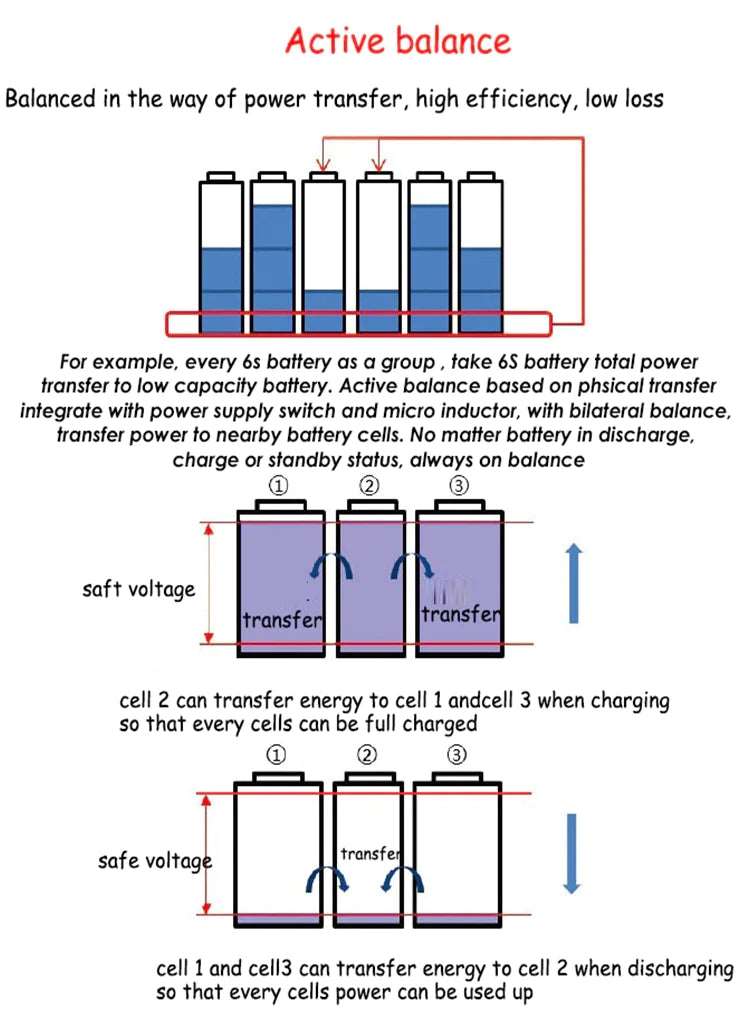 Active balance

Balanced in the way of power transfer, high efficiency, low loss

For example, every 6s battery as a group , take 6S battery total power transfer to low capacity battery. Active balance based on phsical transfer integrate with power supply switch and micro inductor, with bilateral balance, transfer power to nearby battery cells. No matter battery in discharge, charge or standby status, always on balance

①
②
③

saft voltage

transfer

transfer

cell 2 can transfer energy to cell 1 andcell 3 when charging so that every cells can be full charged

①
②
③

safe voltage

transfer

cell 1 and cell3 can transfer energy to cell 2 when discharging so that every cells power can be used up